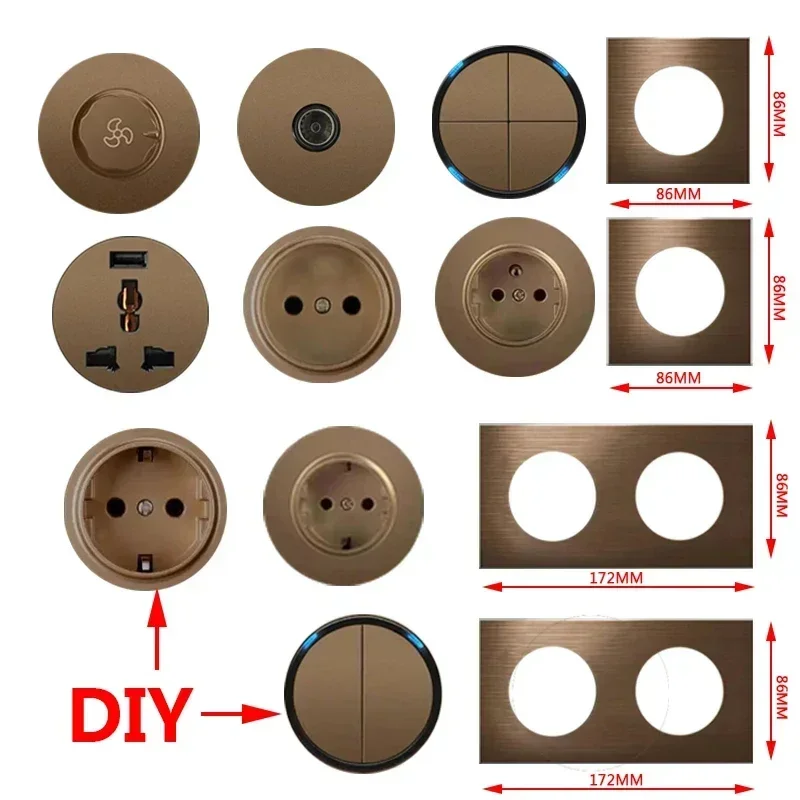 86MM
86MM
86MM
86MM
86MM
172MM
DIY
86MM
172MM