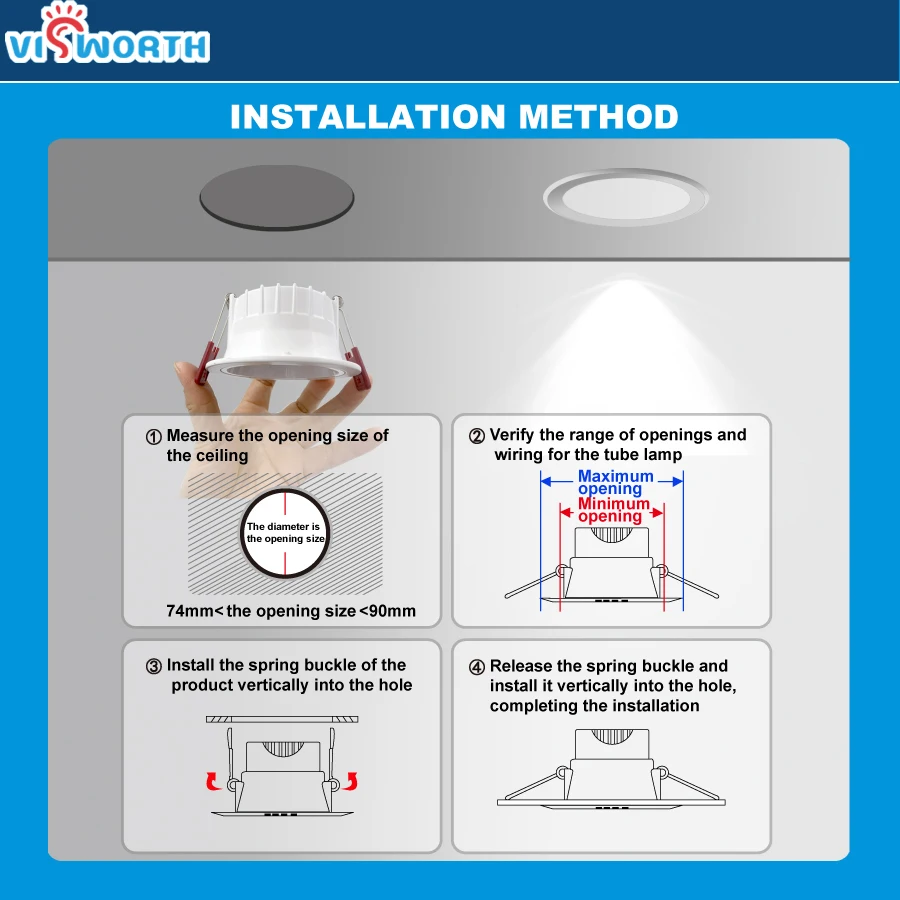 VISWORTH

INSTALLATION METHOD

① Measure the opening size of the ceiling

The diameter is the opening size

74mm< the opening size <90mm

② Verify the range of openings and wiring for the tube lamp

Maximum opening

Minimum opening

③ Install the spring buckle of the product vertically into the hole

④ Release the spring buckle and install it vertically into the hole, completing the installation