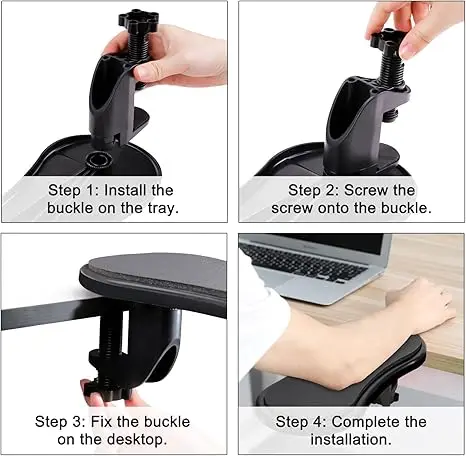 Step 1: Install the buckle on the tray.

Step 2: Screw the screw onto the buckle.

Step 3: Fix the buckle on the desktop.

Step 4: Complete the installation.