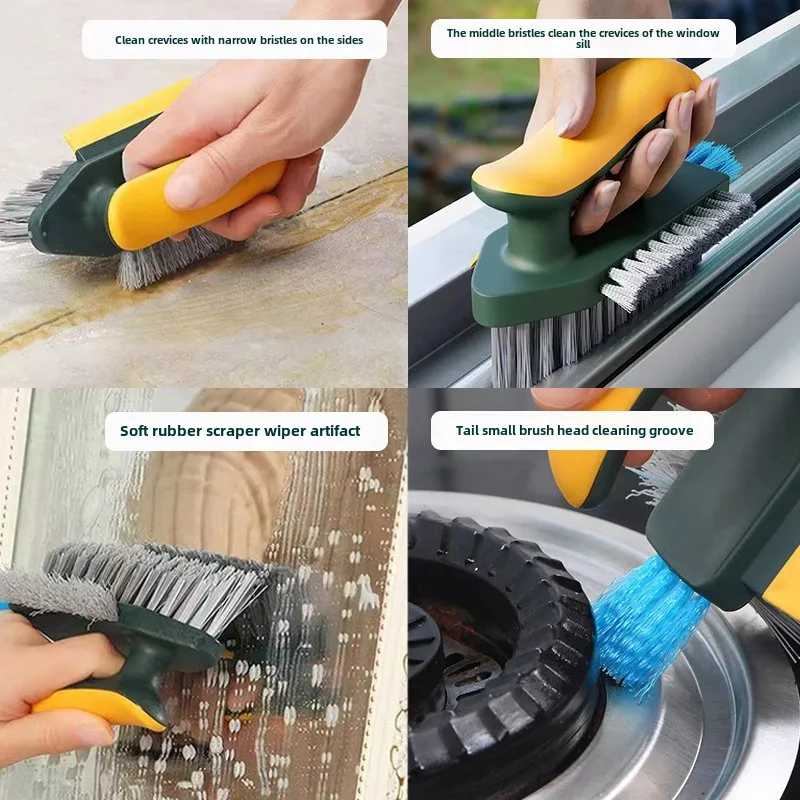 Clean crevices with narrow bristles on the sides

The middle bristles clean the crevices of the window sill

Soft rubber scraper wiper artifact

Tail small brush head cleaning groove