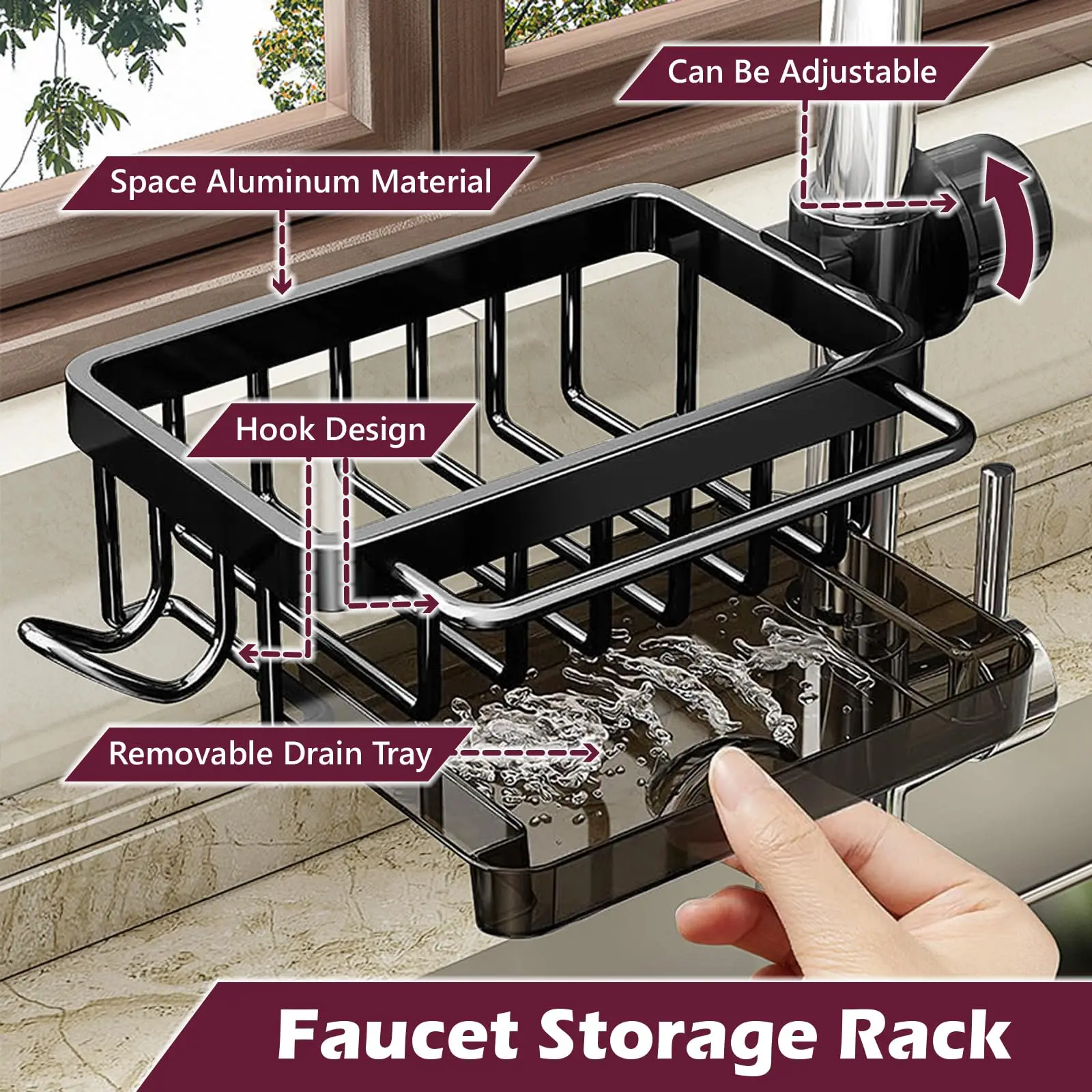 Can Be Adjustable

Space Aluminum Material

Hook Design

Removable Drain Tray

Faucet Storage Rack