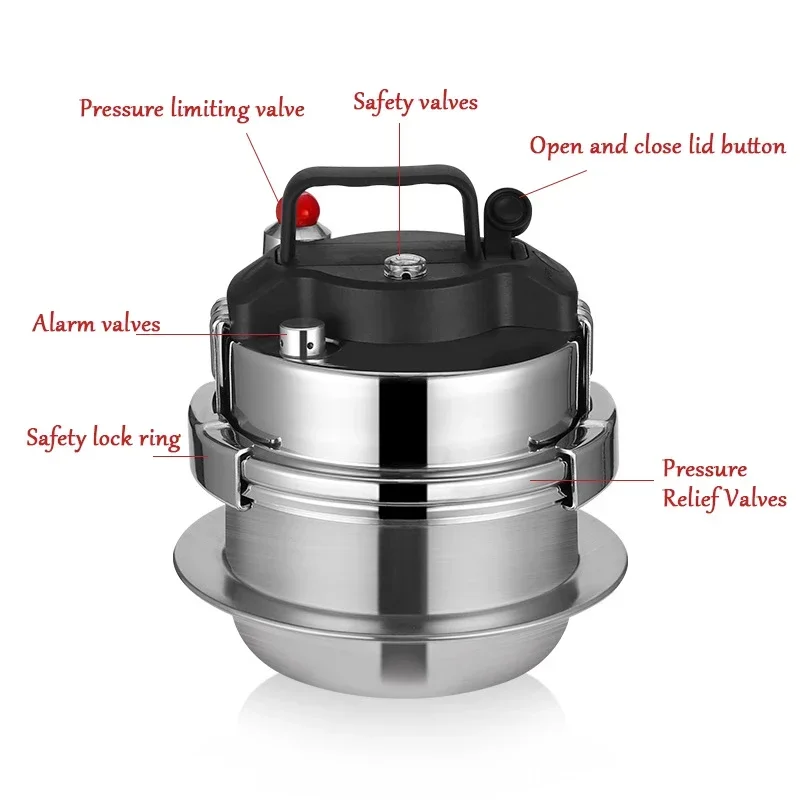 Pressure limiting valve

Safety valves

Open and close lid button

Alarm valves

Safety lock ring

Pressure Relief Valves