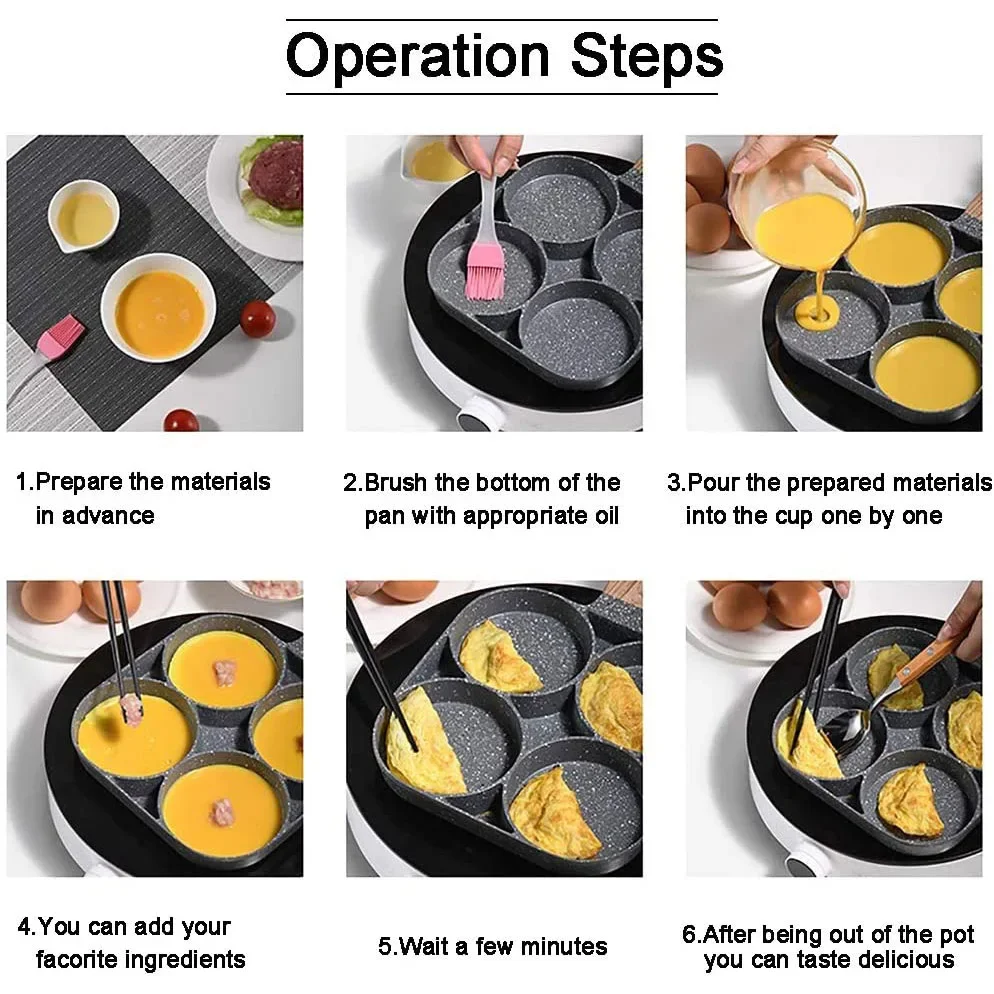 Operation Steps

1.Prepare the materials in advance

2.Brush the bottom of the pan with appropriate oil

3.Pour the prepared materials into the cup one by one

4.You can add your facorite ingredients

5.Wait a few minutes

6.After being out of the pot you can taste delicious